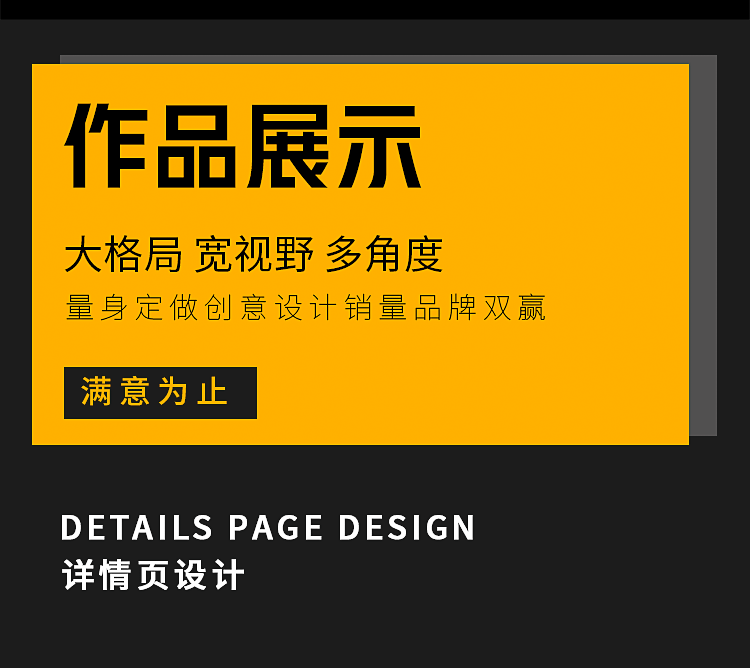 作品展示

大格局 宽视野 多角度

量身定做创意设计销量品牌双赢

满意为止

DETAILS PAGE DESIGN

详情页设计